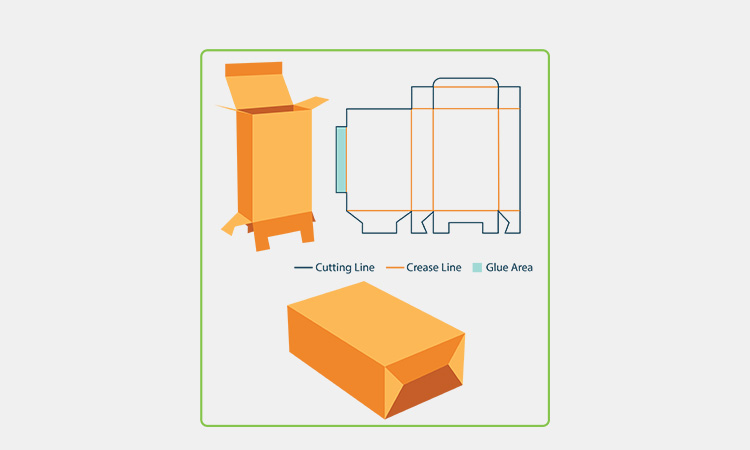 Cutting Line Crease Line Glue Area